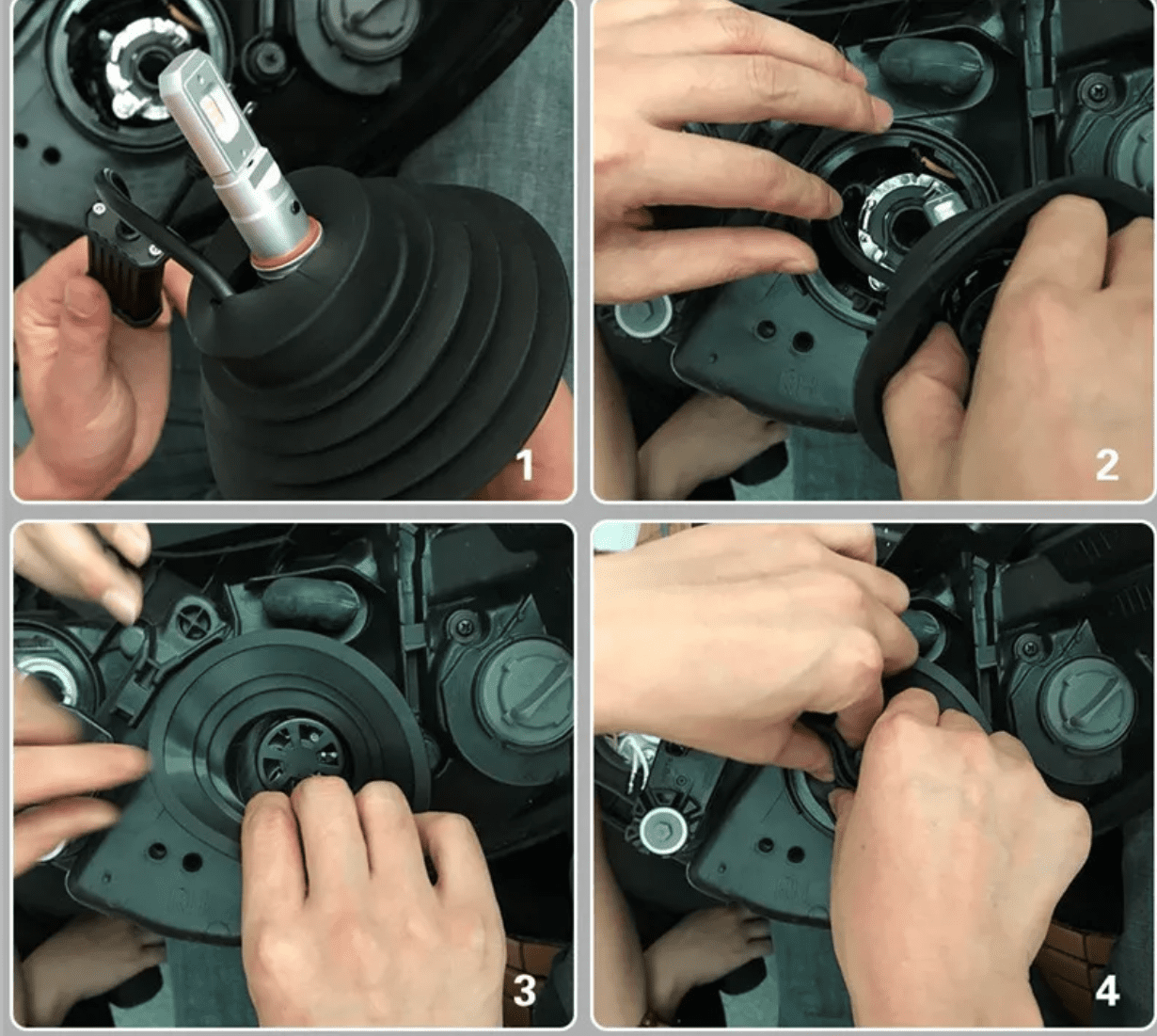 1

2

3

4