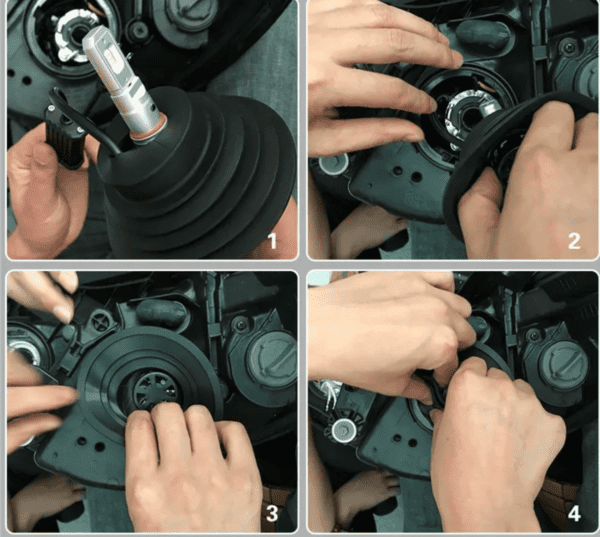 1

2

3

4